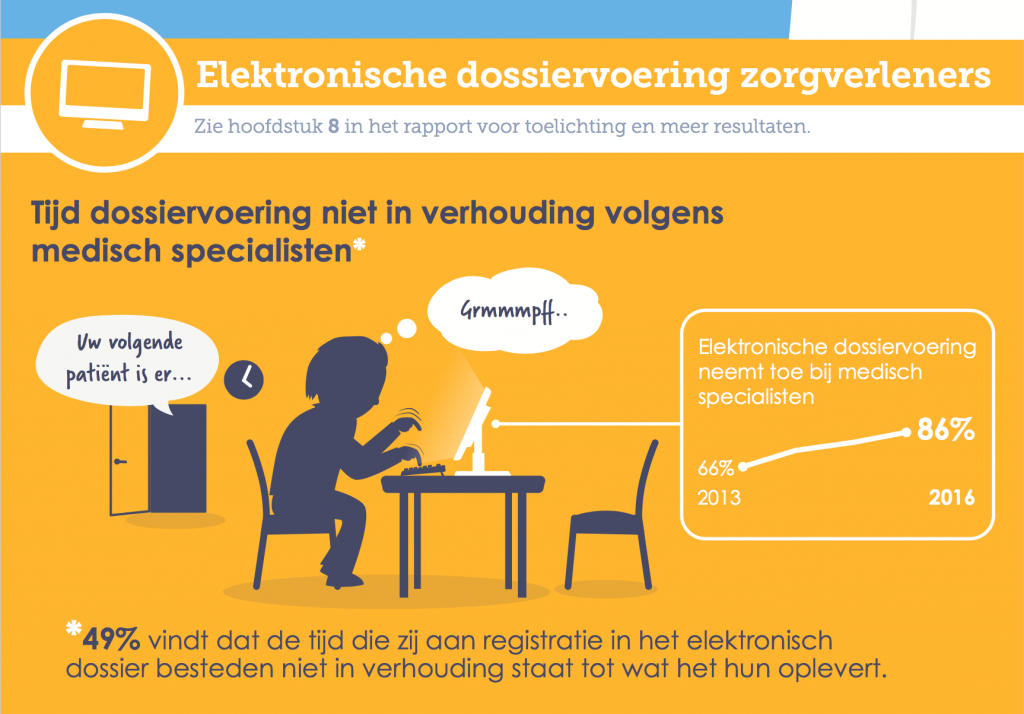 Elektronische dossiervoering zorgverleners

Zie hoofdstuk 8 in het rapport voor toelichting en meer resultaten.

Tijd dossiervoering niet in verhouding volgens medisch specialisten*

Uw volgende patiënt is er...

Grmmmpff..

Elektronische dossiervoering neemt toe bij medisch specialisten

66%

86%

2013

2016

*49% vindt dat de tijd die zij aan registratie in het elektronisch dossier besteden niet in verhouding staat tot wat het hun oplevert.